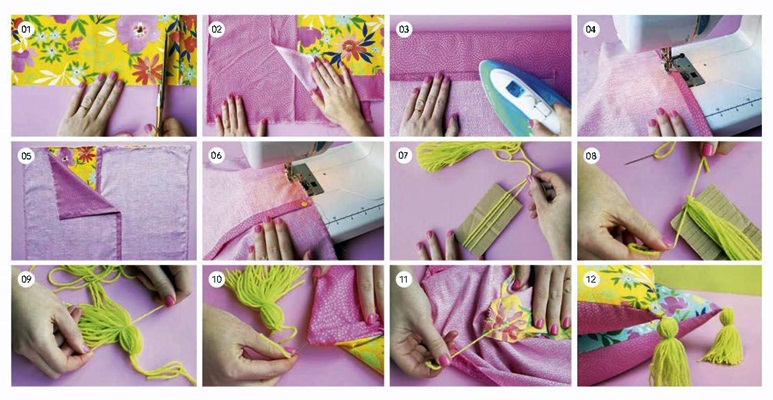 01

02

03

04

05

06

07

08

09

10

11

12