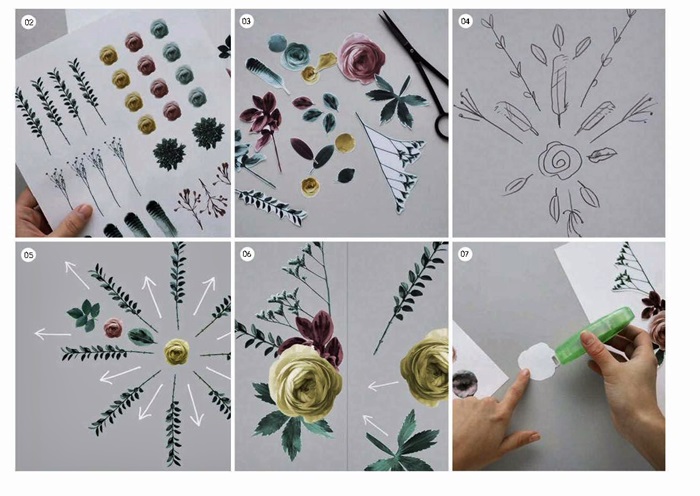 02

03

04

05

06

07