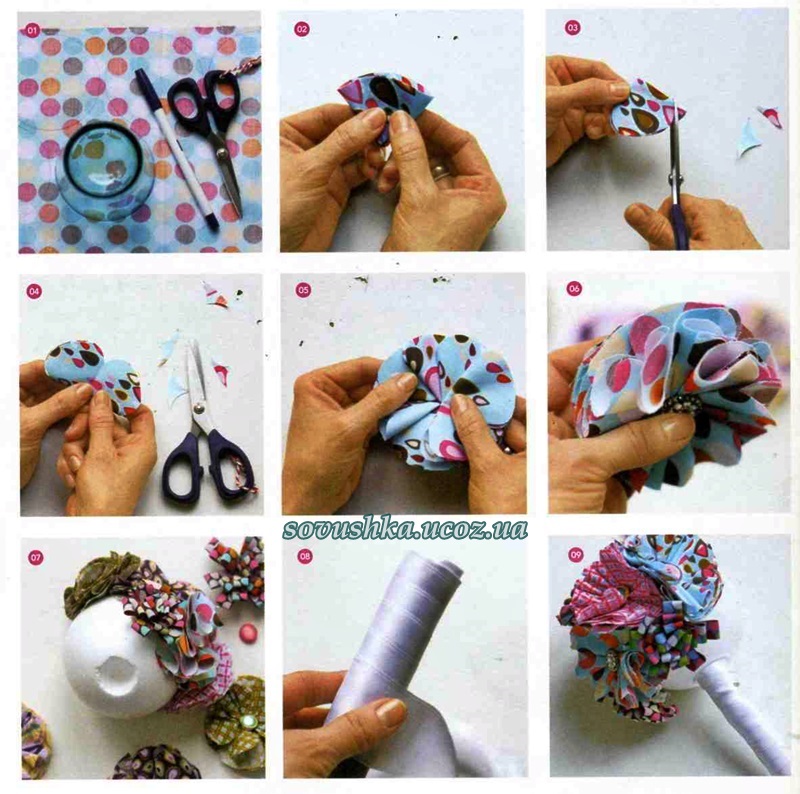 01

02

03

04

05

06

sovushka.ucoz.ua

07

08

09