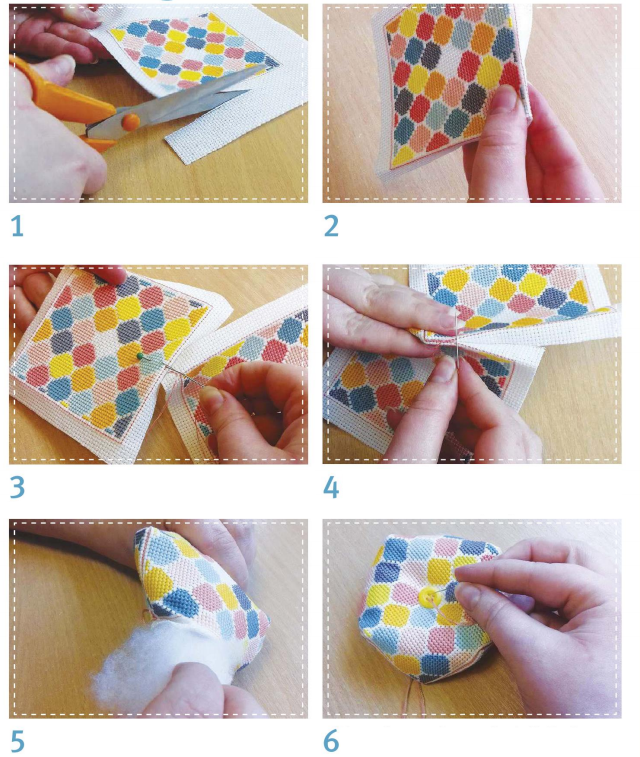 1

2

3

4

5

6