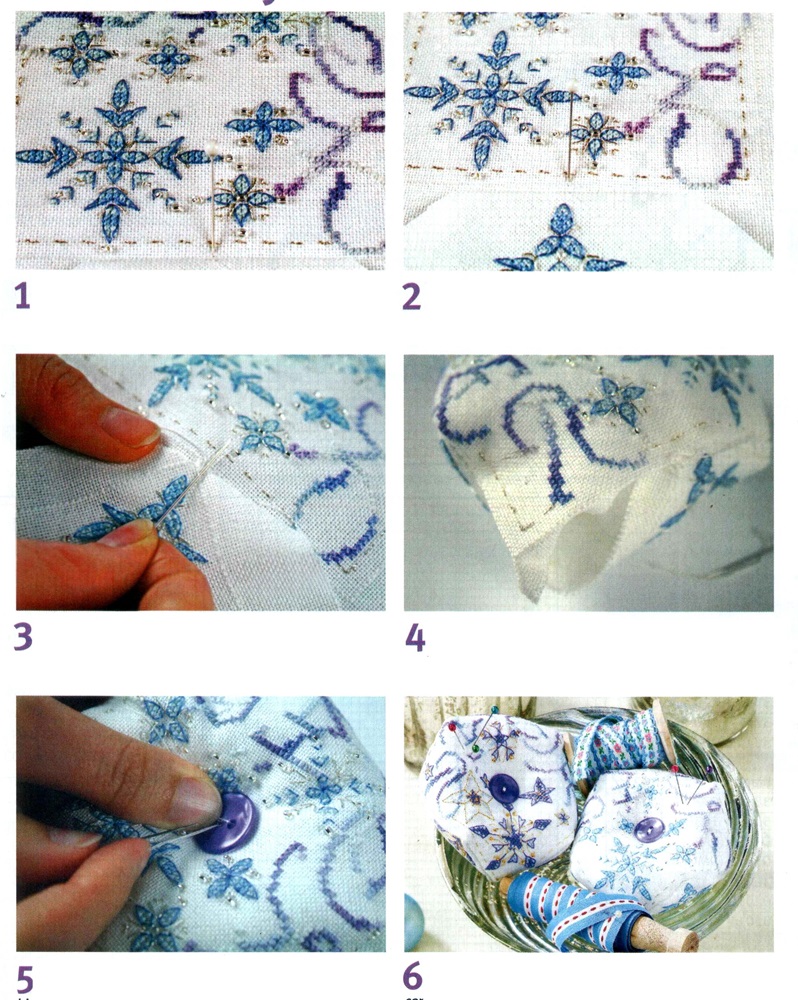 1

2

3

4

5

6